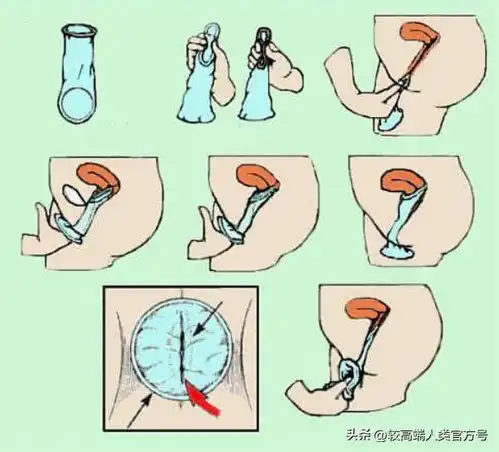 头条 @较高端人类官方号